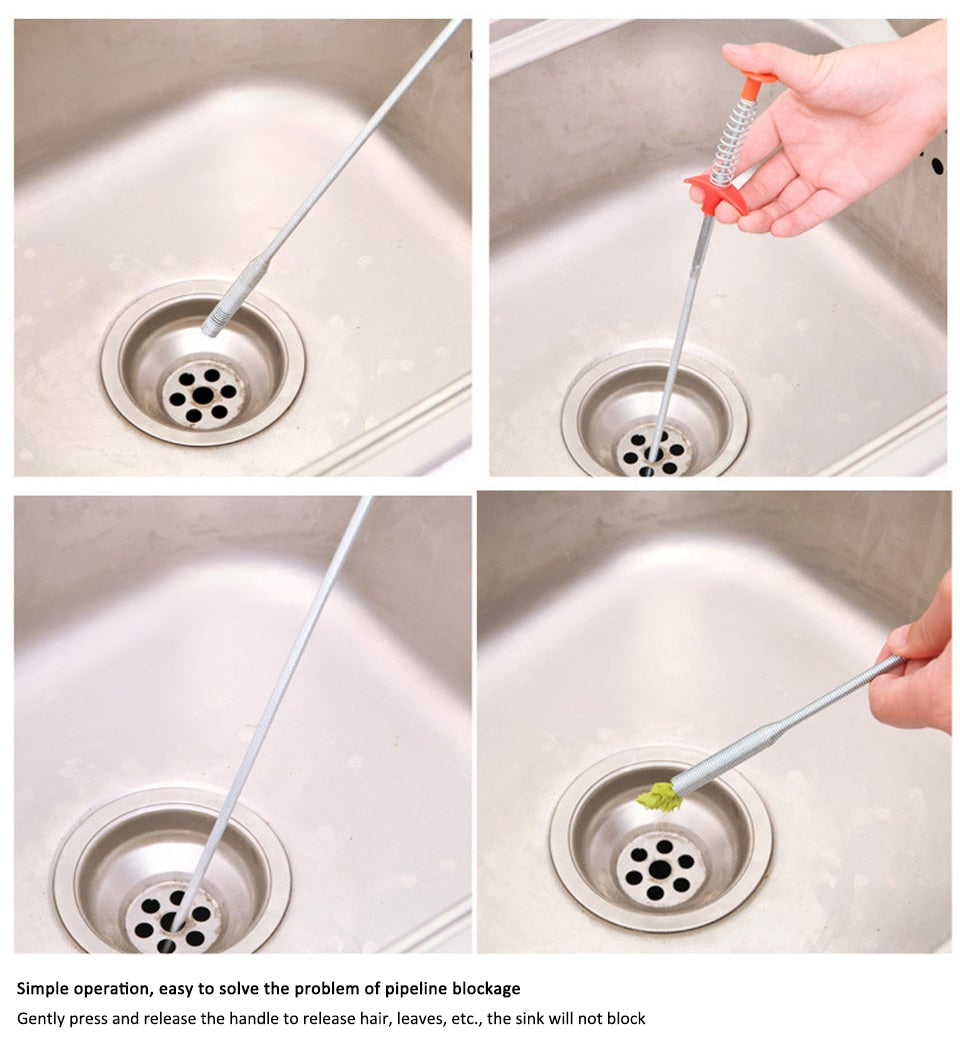 Simple operation, easy to solve the problem of pipeline blockage

Gently press and release the handle to release hair, leaves, etc., the sink will not block